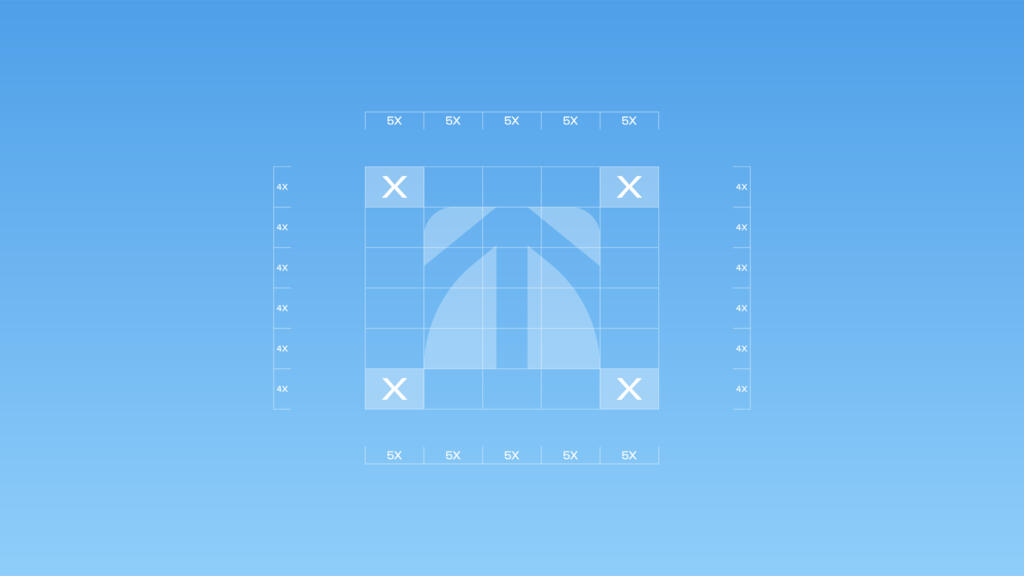 5X 5X 5X 5X 5X

4X
4X
4X
4X
4X
4X

X X
X X

4X
4X
4X
4X
4X
4X

5X 5X 5X 5X 5X