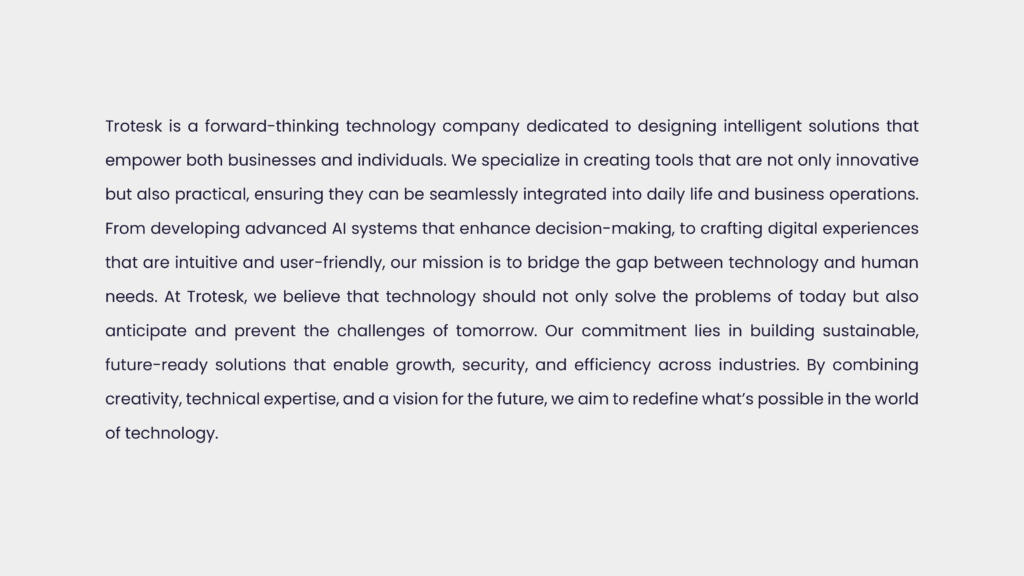 Trotesk is a forward-thinking technology company dedicated to designing intelligent solutions that empower both businesses and individuals. We specialize in creating tools that are not only innovative but also practical, ensuring they can be seamlessly integrated into daily life and business operations. From developing advanced AI systems that enhance decision-making, to crafting digital experiences that are intuitive and user-friendly, our mission is to bridge the gap between technology and human needs. At Trotesk, we believe that technology should not only solve the problems of today but also anticipate and prevent the challenges of tomorrow. Our commitment lies in building sustainable, future-ready solutions that enable growth, security, and efficiency across industries. By combining creativity, technical expertise, and a vision for the future, we aim to redefine what's possible in the world of technology.