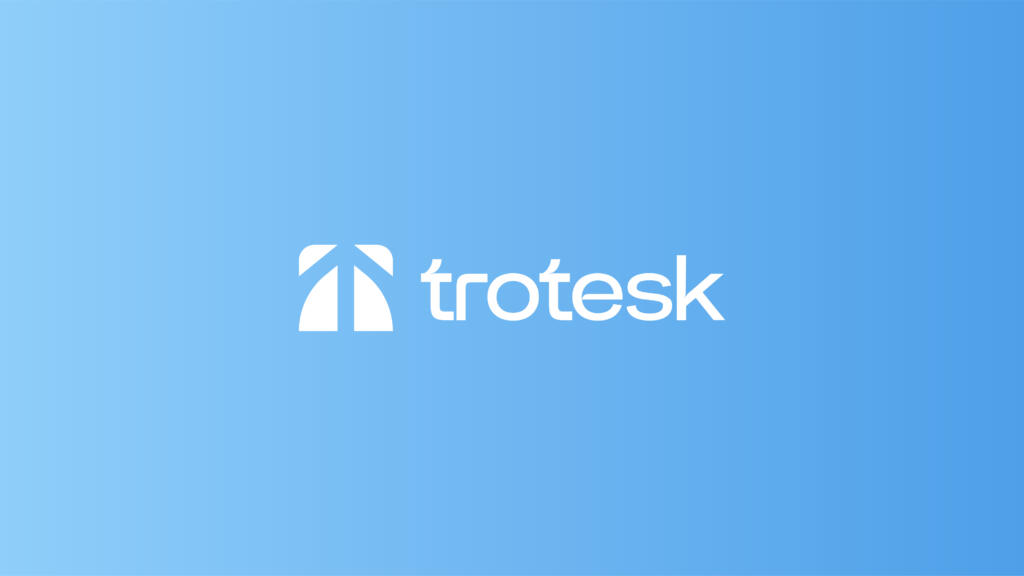 trotesk