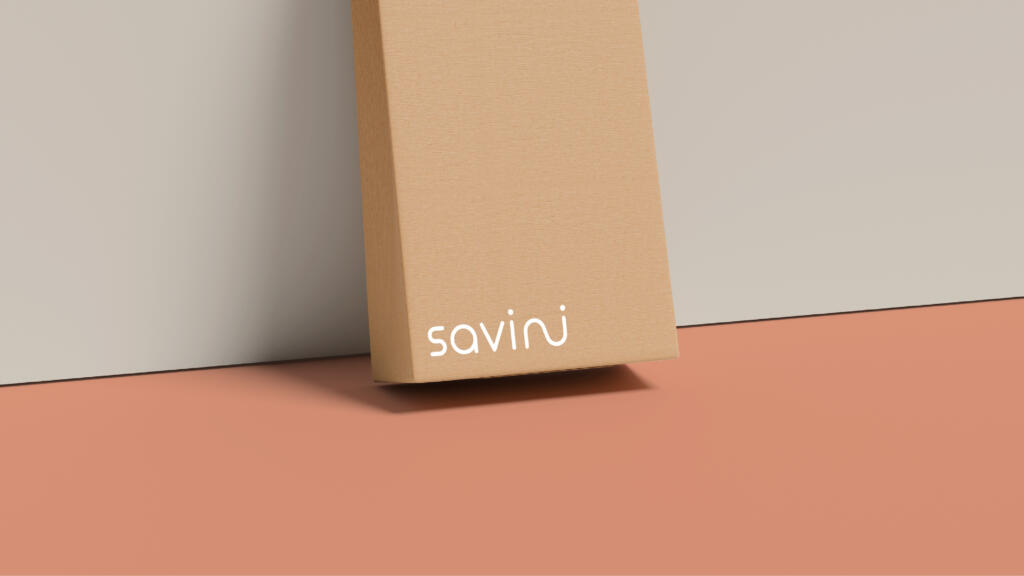 savini