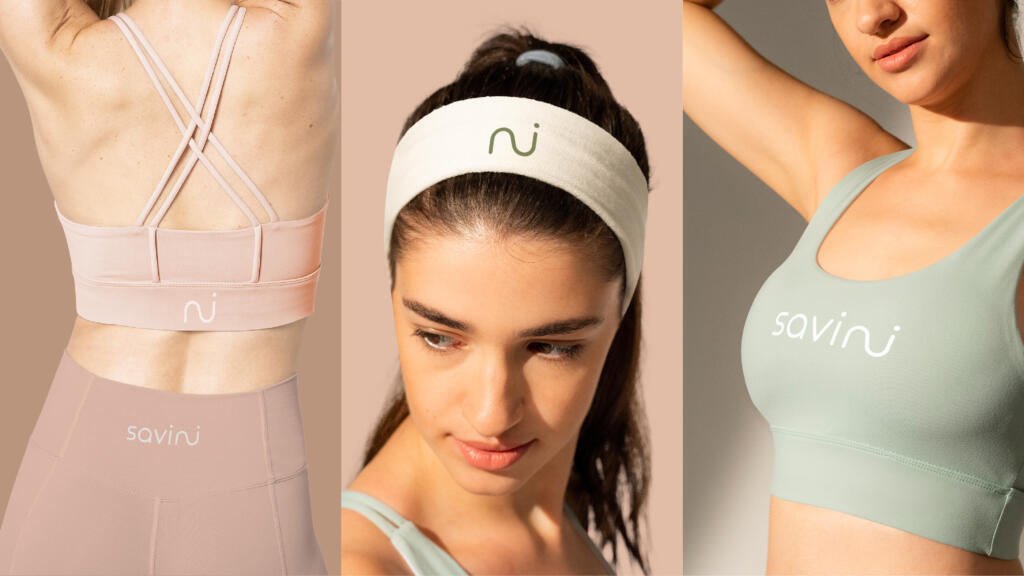 ni

savini

ni

savini