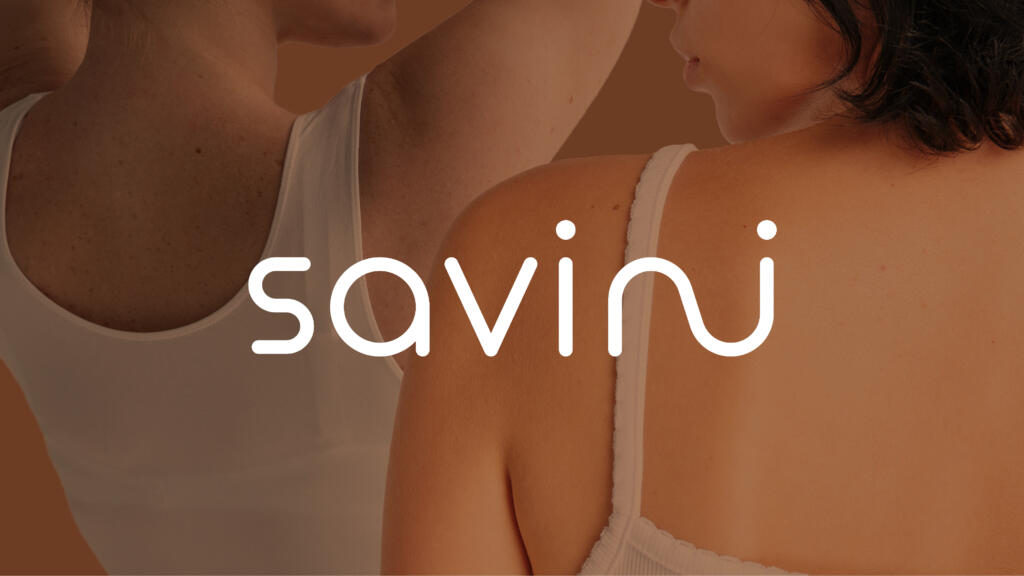 savini