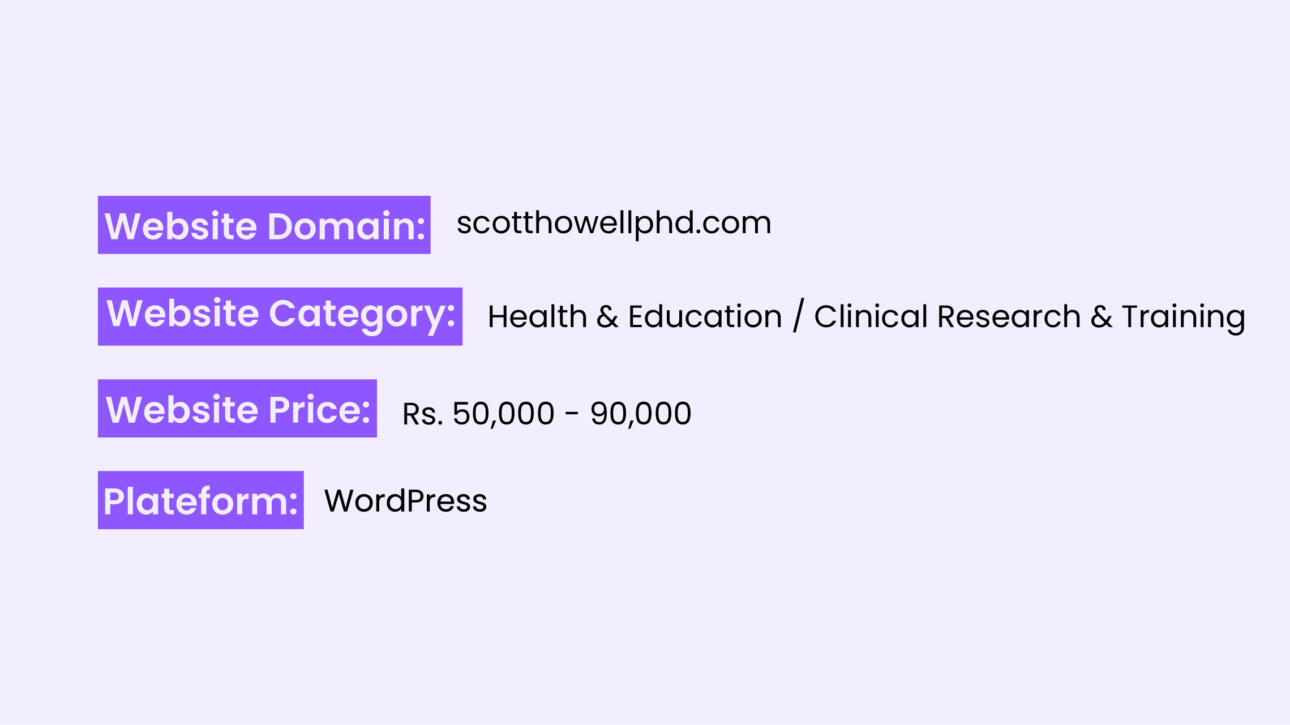 Website Domain: scotthowellphd.com

Website Category: Health & Education / Clinical Research & Training

Website Price: Rs. 50,000 - 90,000

Plateform: WordPress