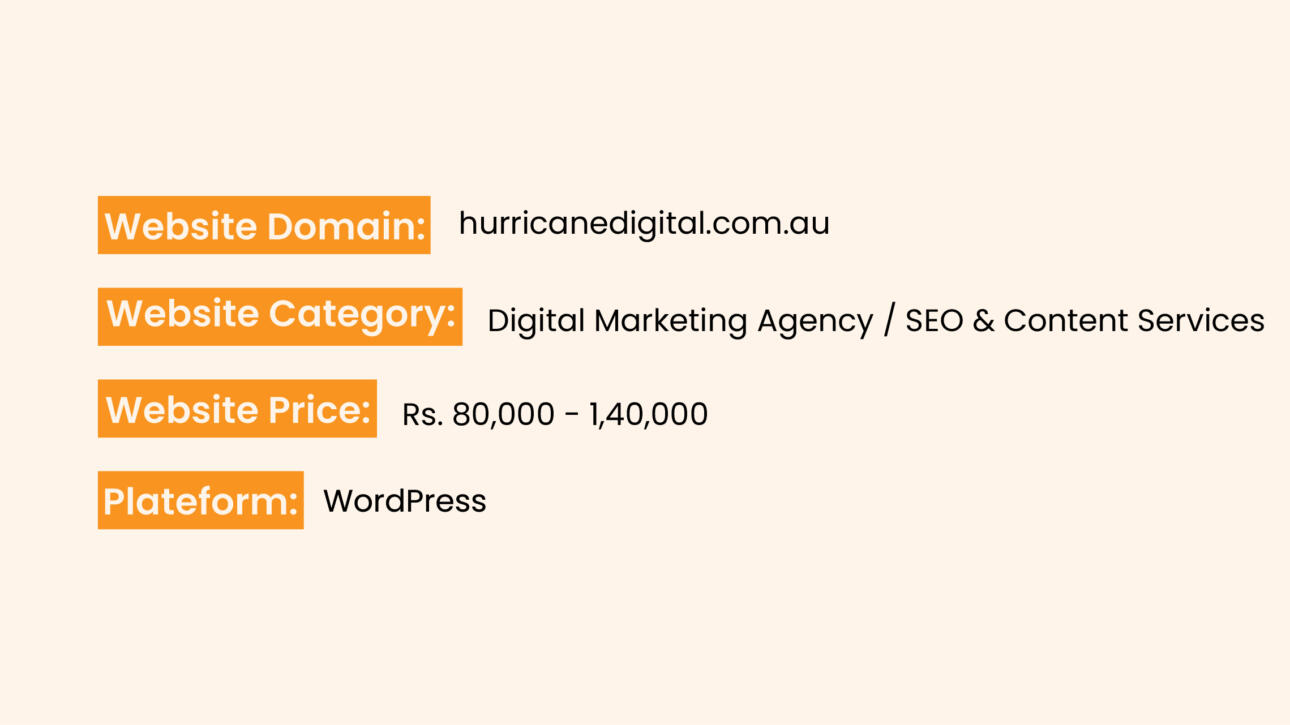 Website Domain: hurricanedigital.com.au

Website Category: Digital Marketing Agency / SEO & Content Services

Website Price: Rs. 80,000 - 1,40,000

Plateform: WordPress