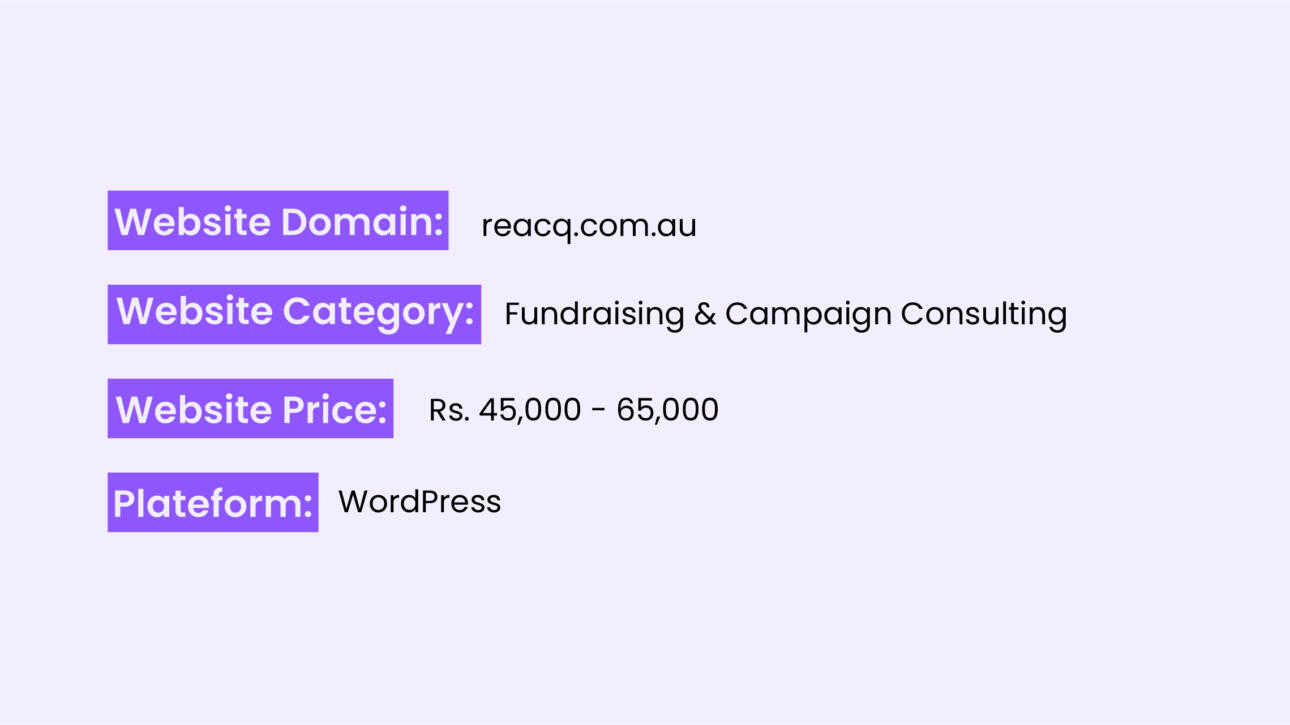 Website Domain: reacq.com.au

Website Category: Fundraising & Campaign Consulting

Website Price: Rs. 45,000 - 65,000

Plateform: WordPress