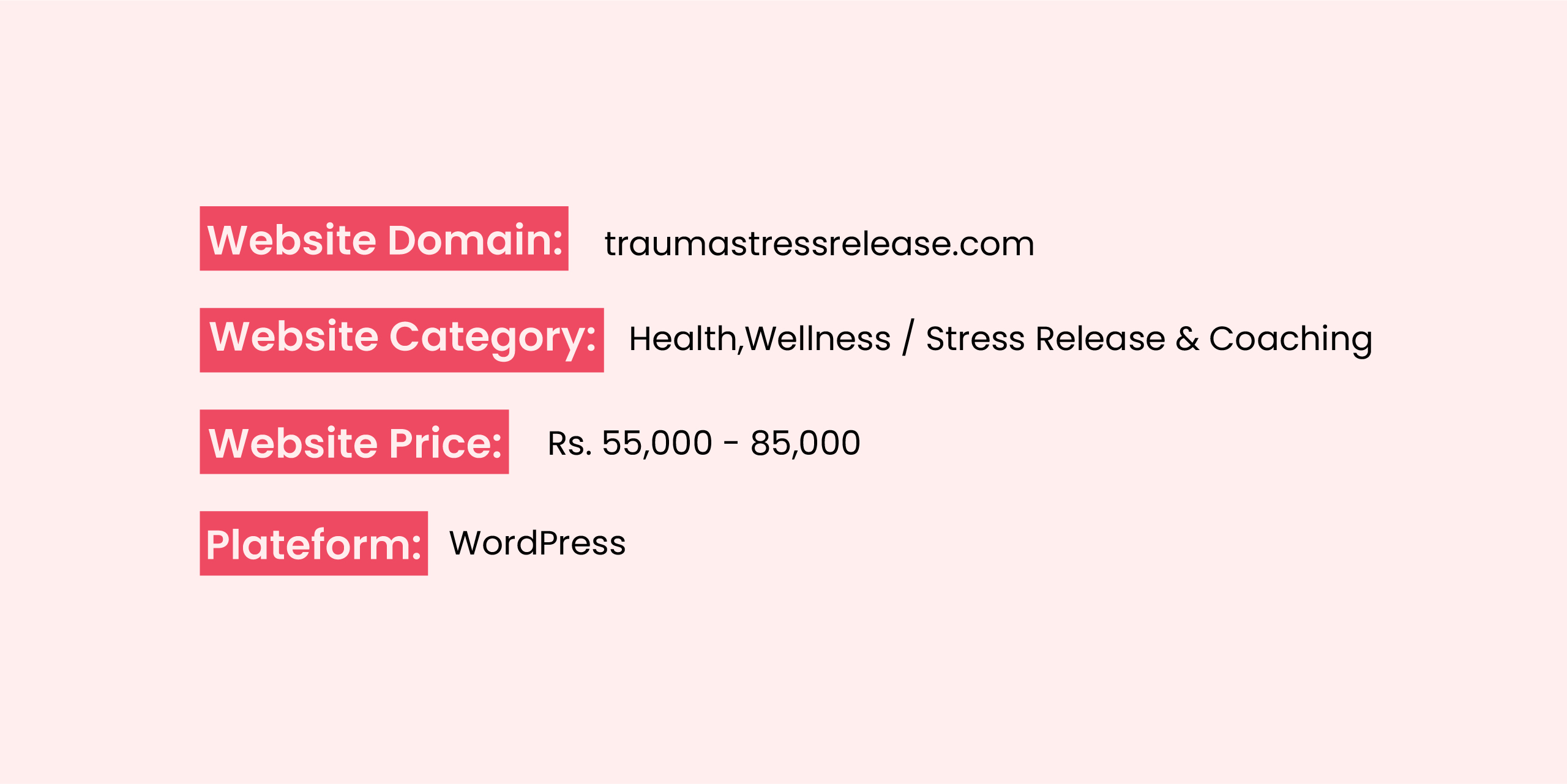 Website Domain: traumastressrelease.com

Website Category: Health,Wellness / Stress Release & Coaching

Website Price: Rs. 55,000 - 85,000

Plateform: WordPress