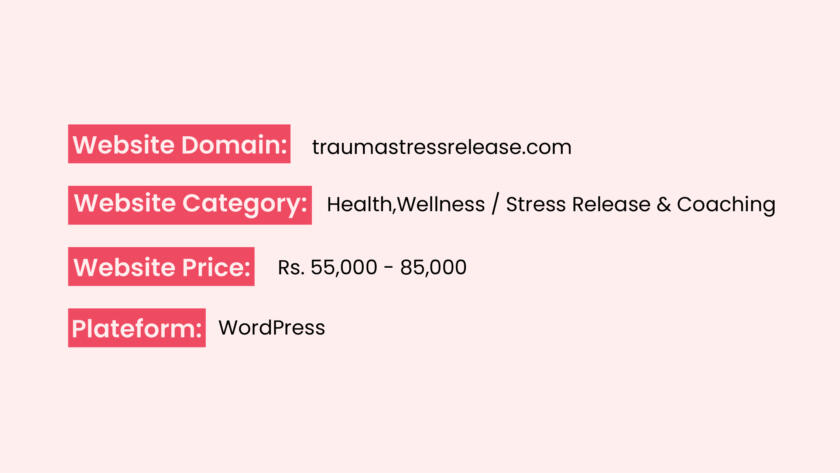 Website Domain: traumastressrelease.com

Website Category: Health,Wellness / Stress Release & Coaching

Website Price: Rs. 55,000 - 85,000

Plateform: WordPress