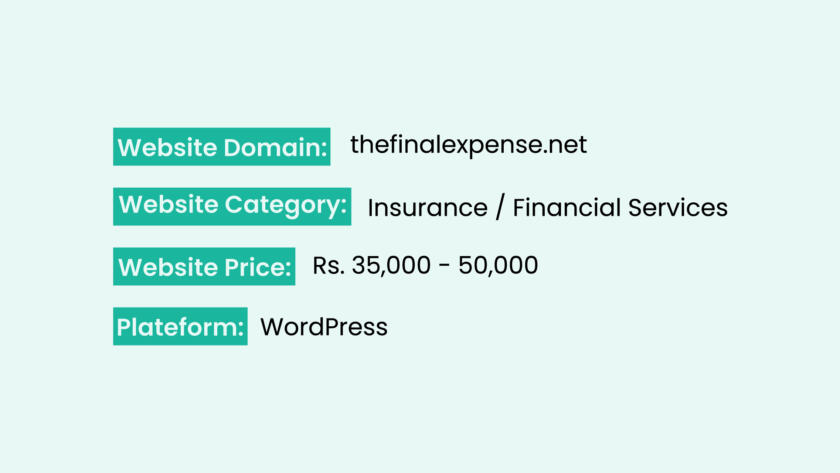 Website Domain: thefinalexpense.net

Website Category: Insurance / Financial Services

Website Price: Rs. 35,000 - 50,000

Plateform: WordPress