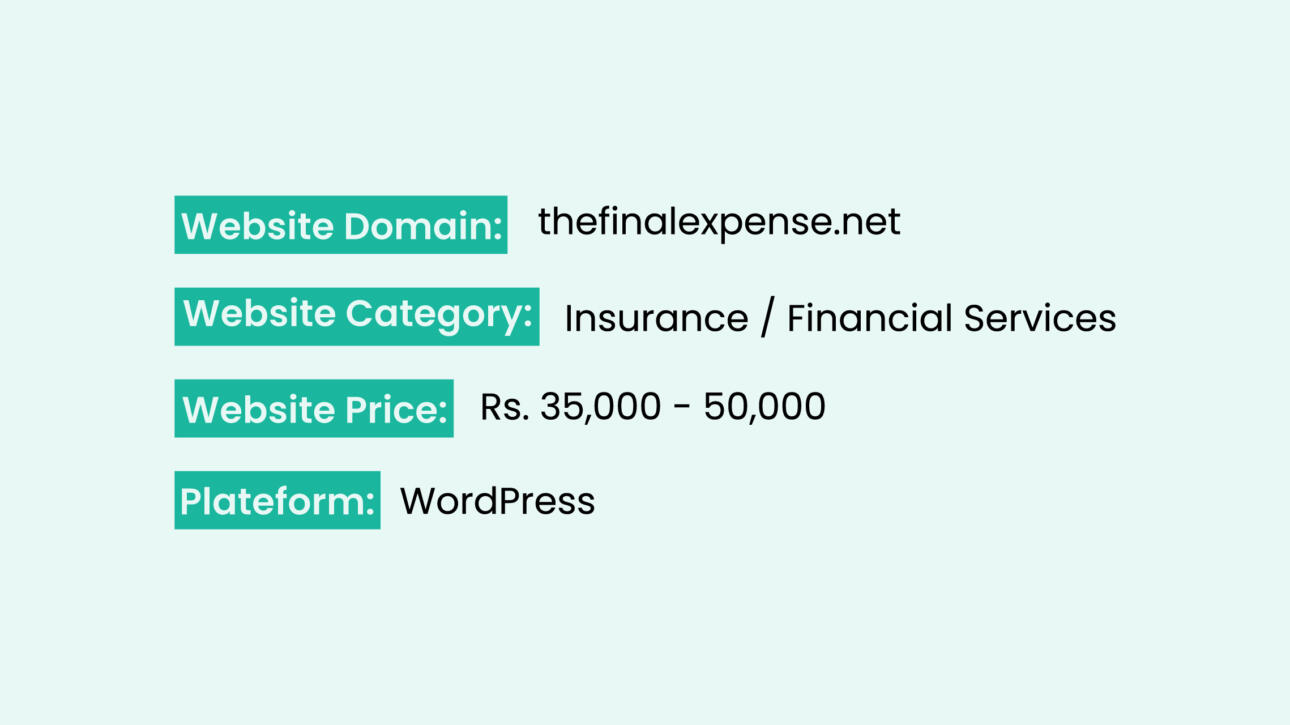 Website Domain: thefinalexpense.net

Website Category: Insurance / Financial Services

Website Price: Rs. 35,000 - 50,000

Plateform: WordPress