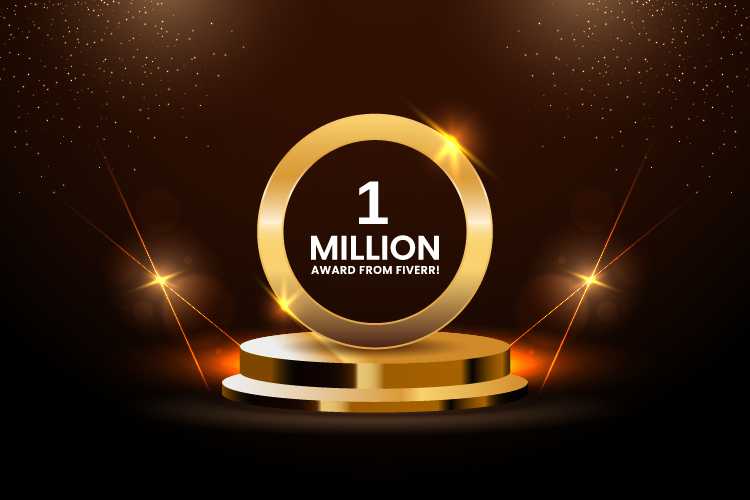 1
MILLION
AWARD FROM FIVERR!