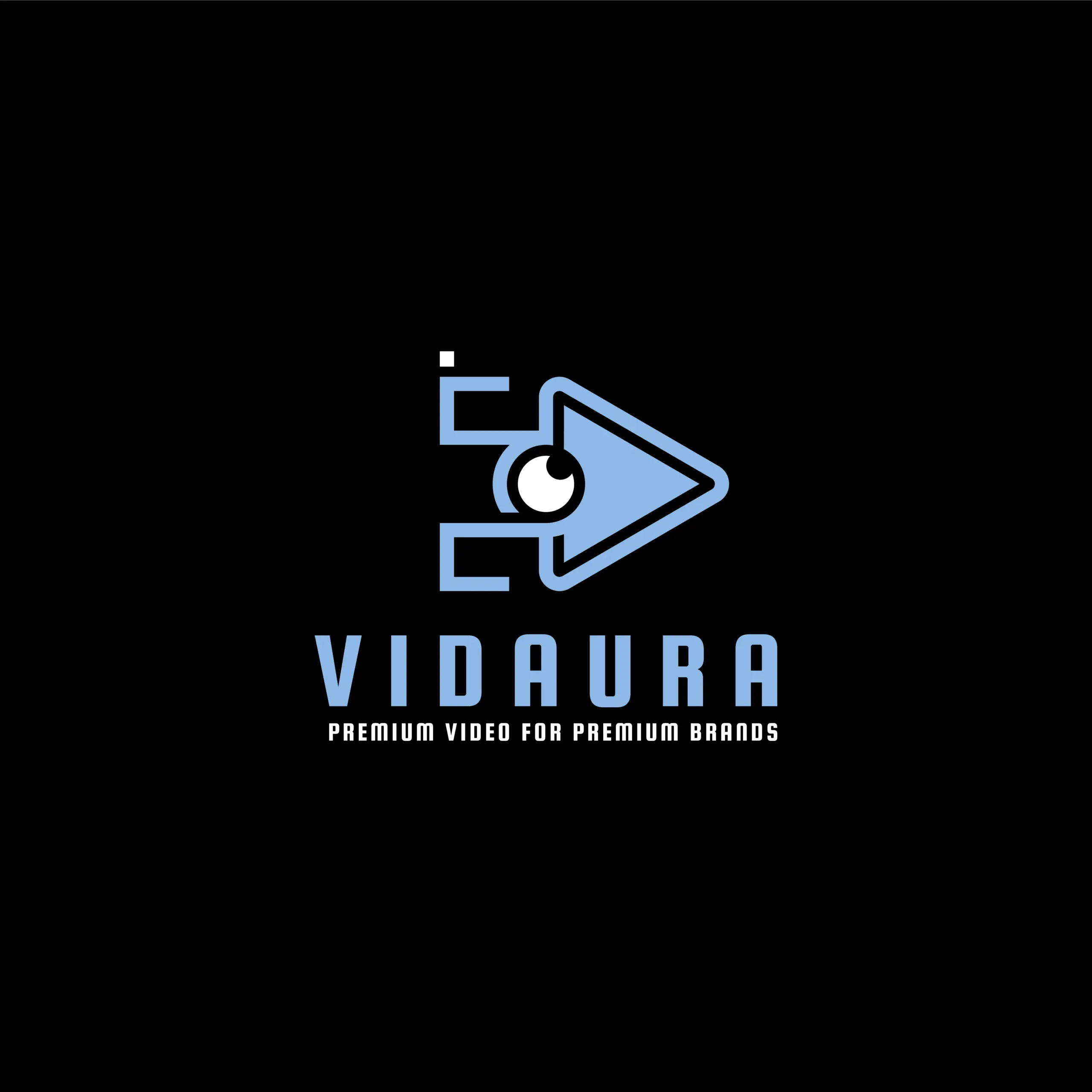 VIDAURA
PREMIUM VIDEO FOR PREMIUM BRANDS