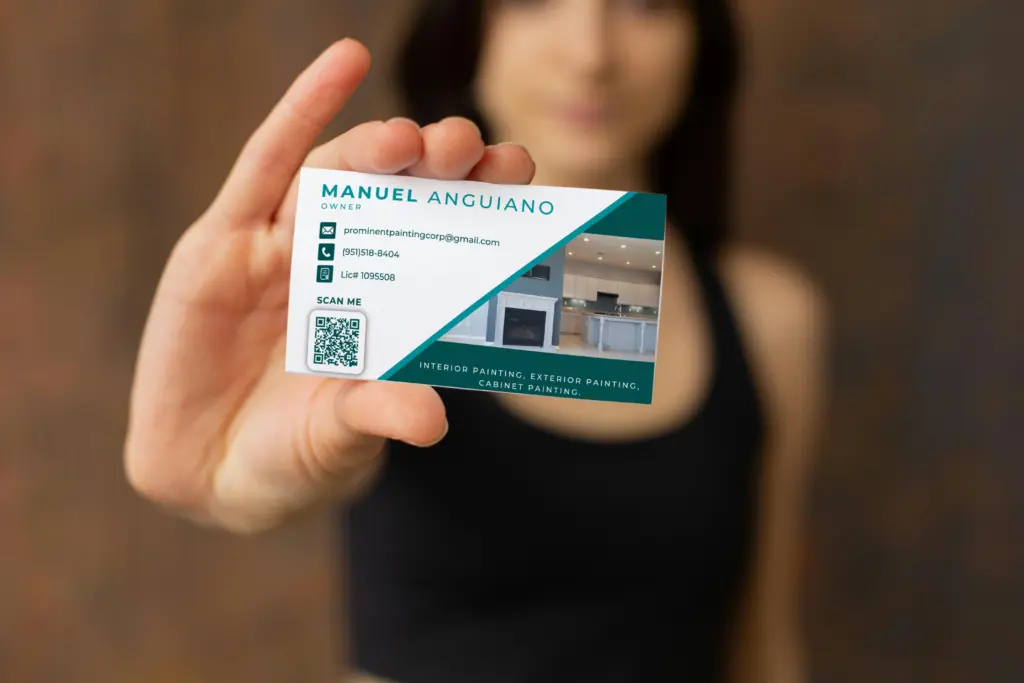 MANUEL ANGUIANO
OWNER

prominentpaintingcorp@gmail.com

(951)518-8404

Lic# 1095508

SCAN ME

INTERIOR PAINTING, EXTERIOR PAINTING, CABINET PAINTING.