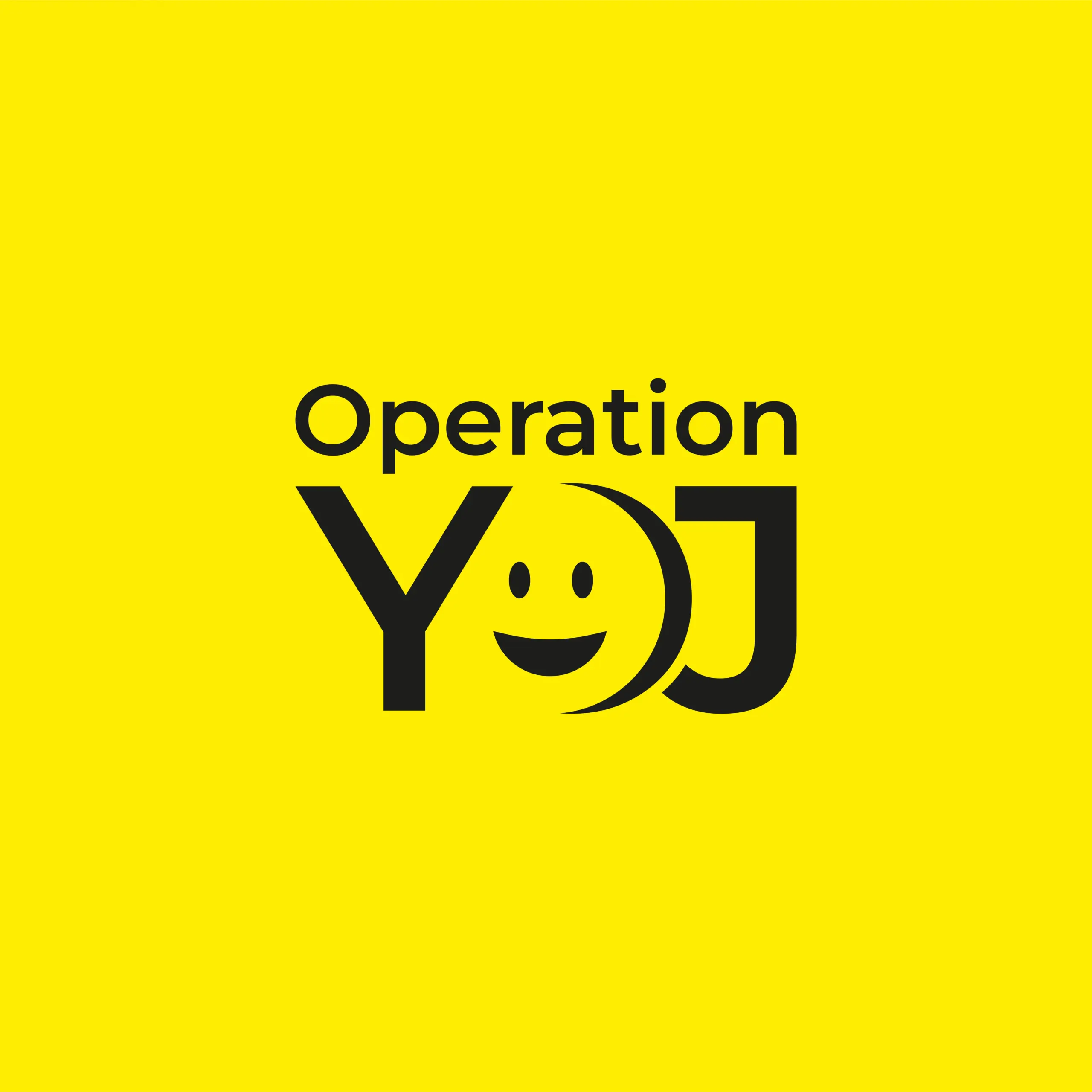 Operation
YOJ