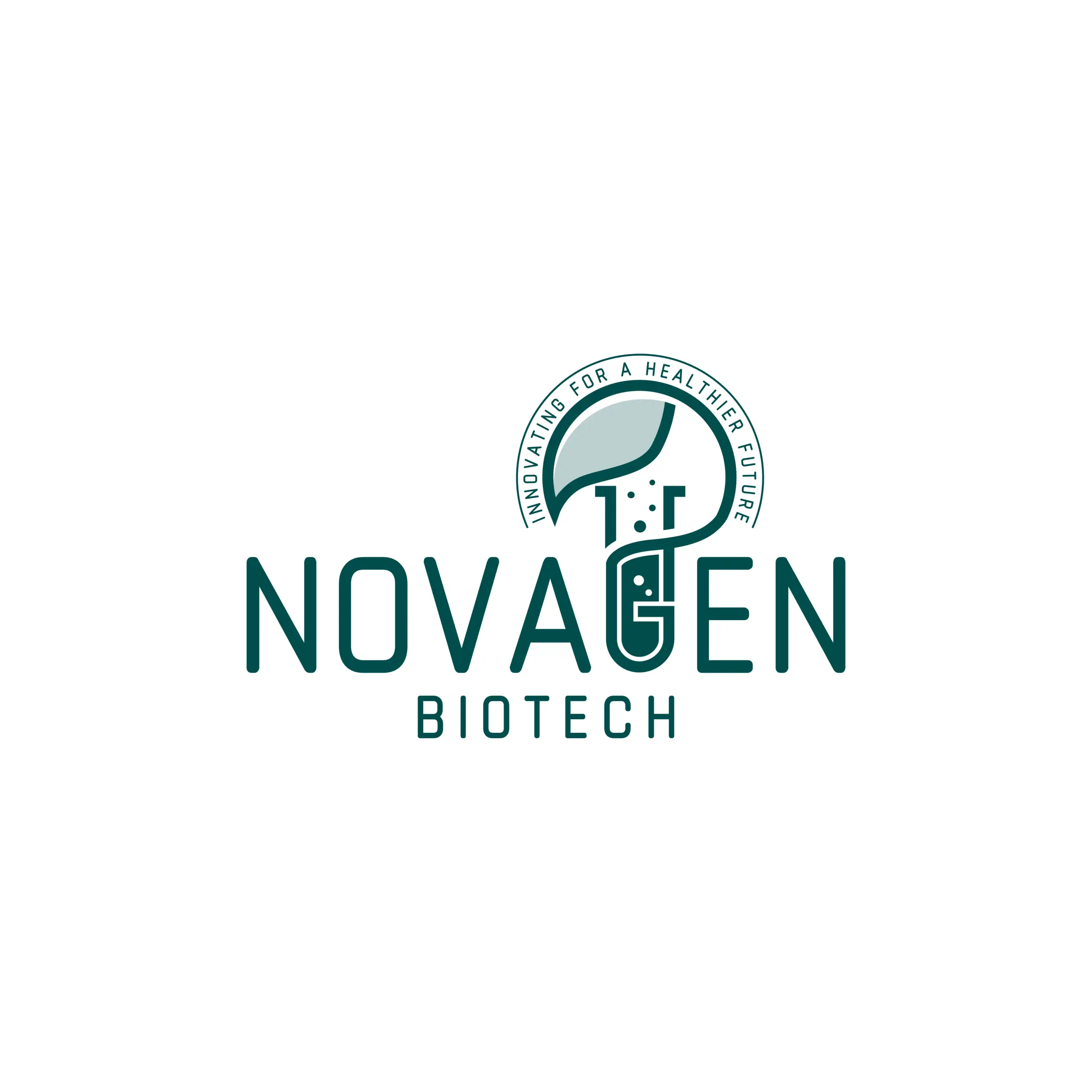 INNOVATING FOR A HEALTHIER FUTURE

NOVAGEN

BIOTECH