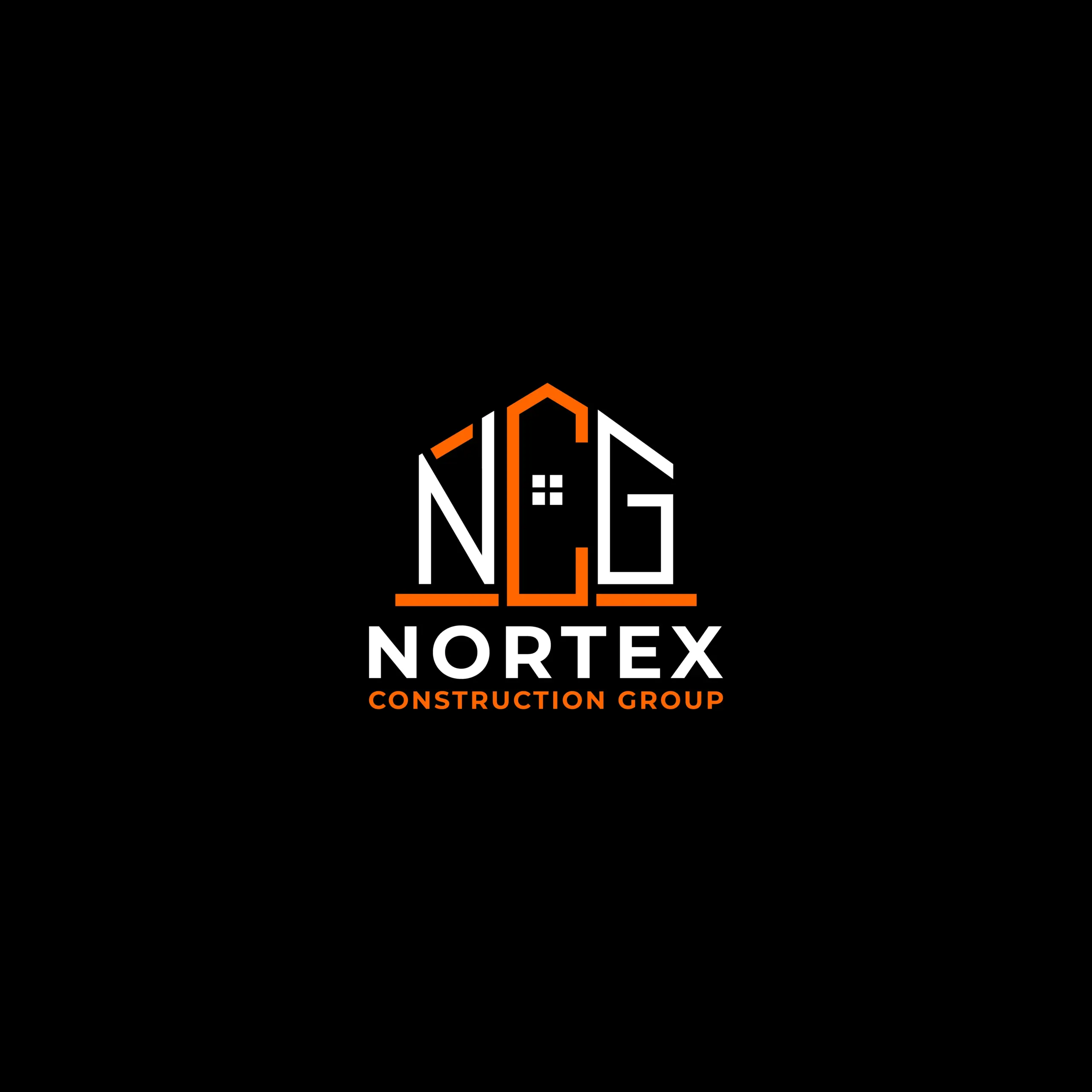 NCG

NORTEX
CONSTRUCTION GROUP