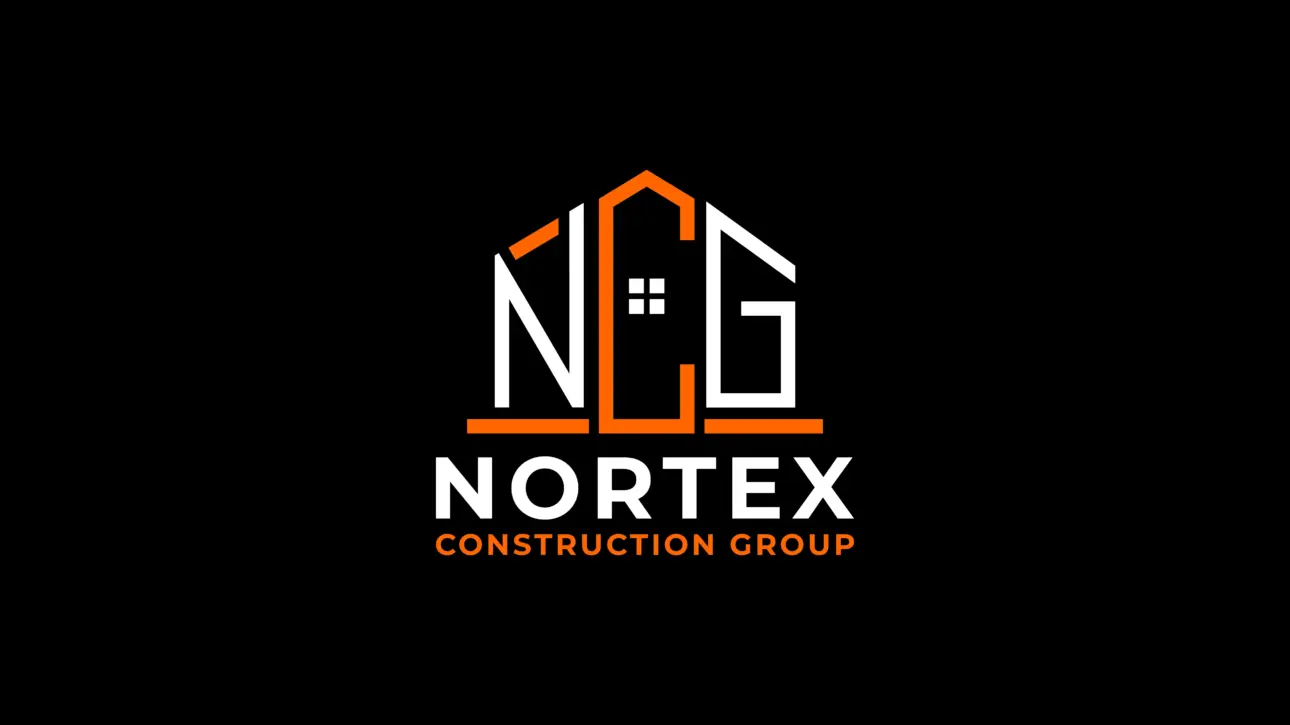 NCG
NORTEX
CONSTRUCTION GROUP