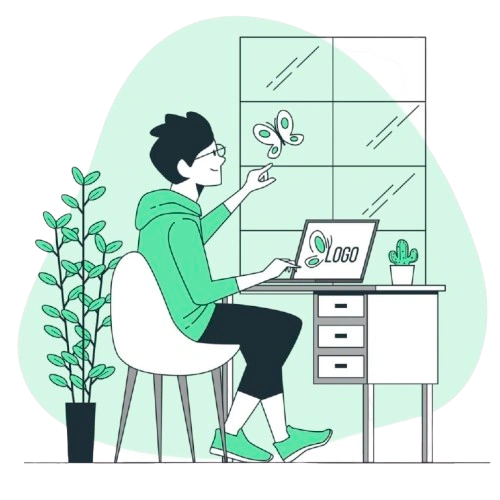 LOGO