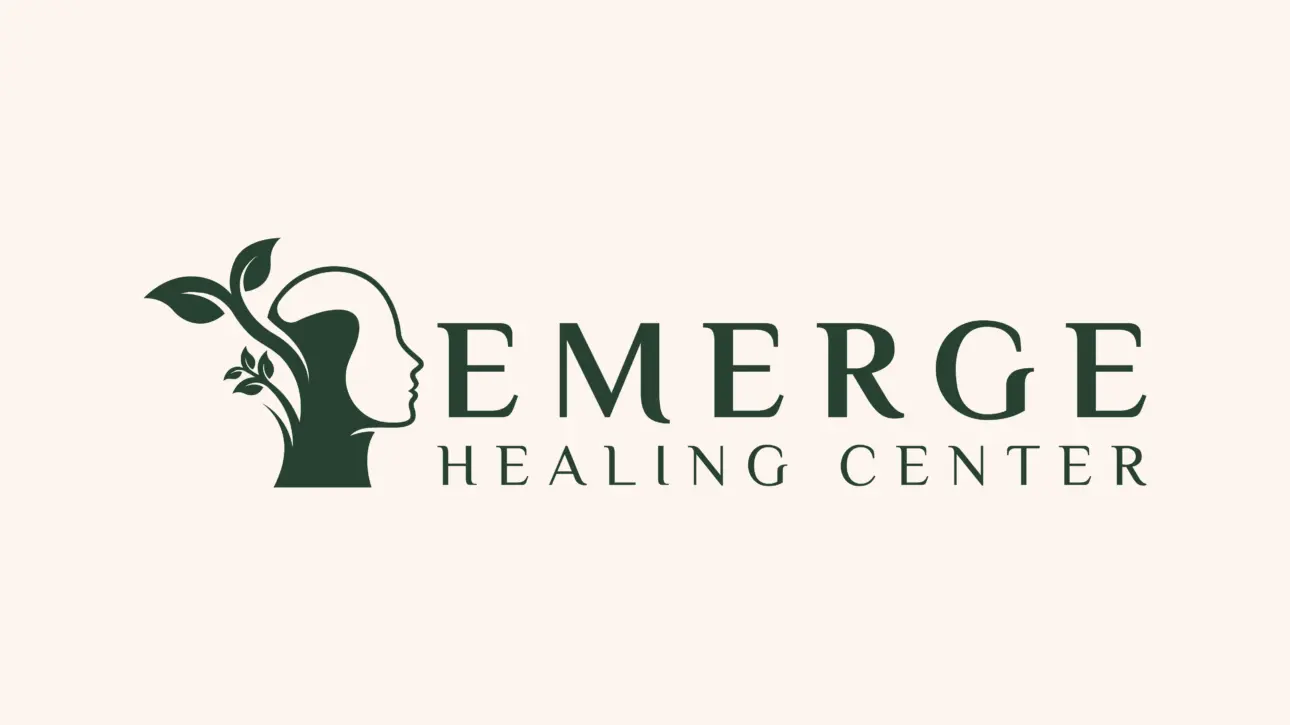 EMERGE
HEALING CENTER